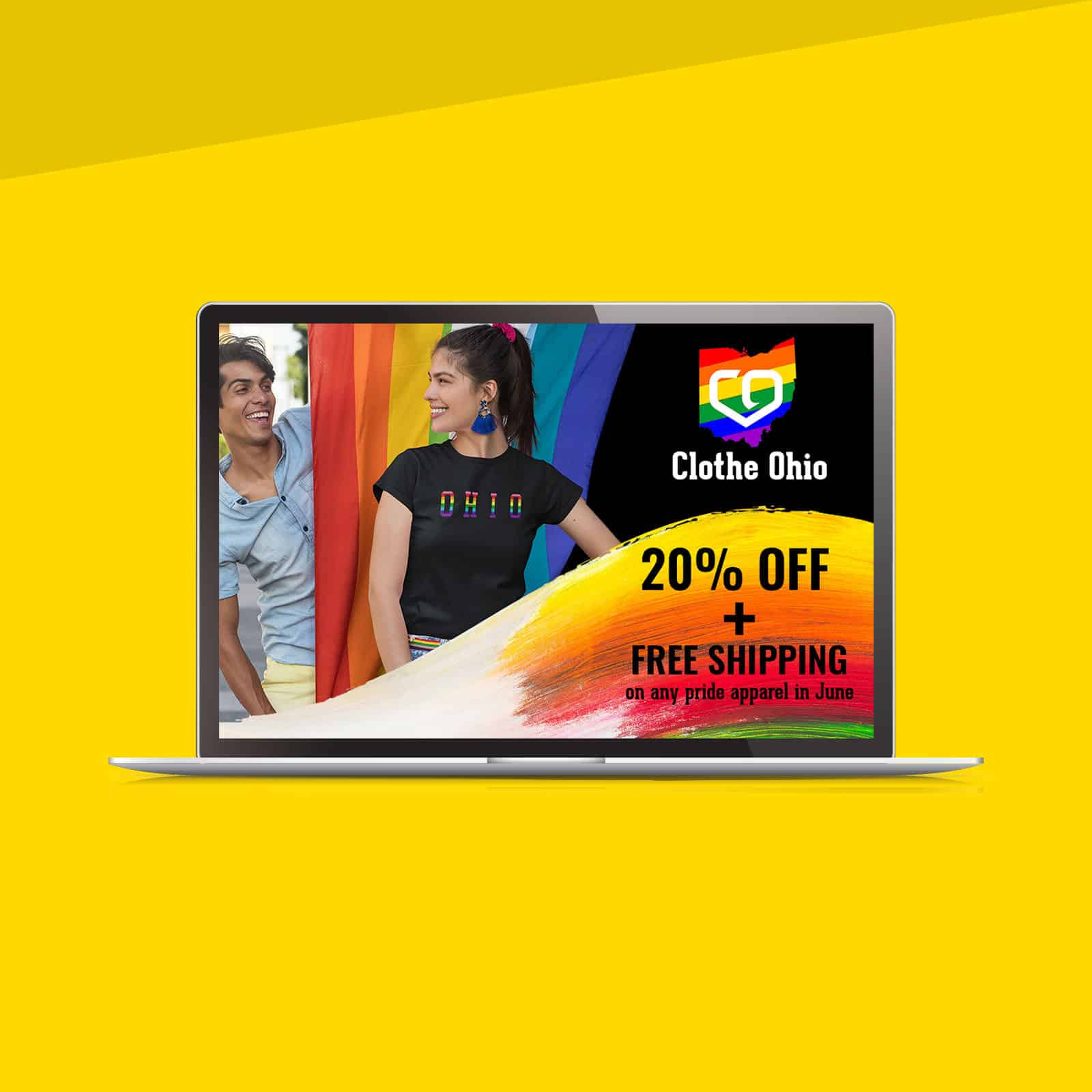 OHIO

CO

Clothe Ohio

20% OFF
+
FREE SHIPPING
on any pride apparel in June