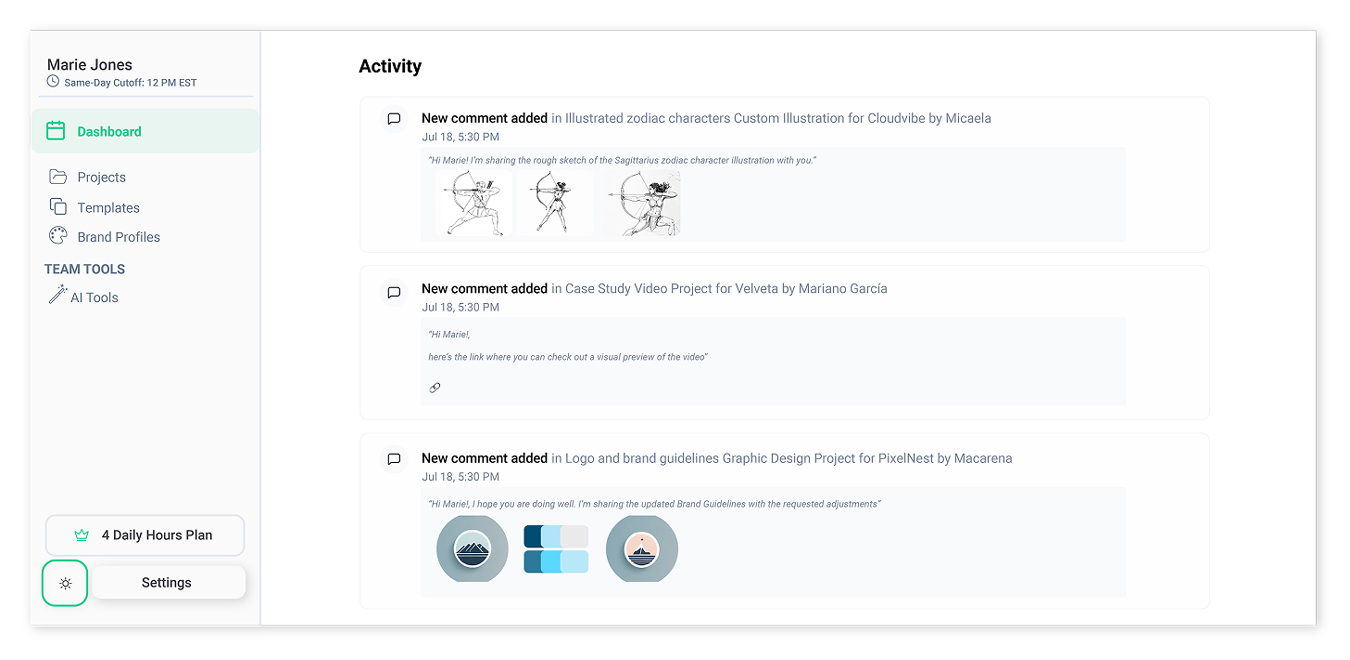 Marie Jones
Same-Day Cutoff: 12 PM EST

Dashboard

Projects

Templates

Brand Profiles

TEAM TOOLS

AI Tools

4 Daily Hours Plan

Settings

Activity

New comment added in Illustrated zodiac characters Custom Illustration for Cloudvibe by Micaela
Jul 18, 5:30 PM

"Hi Marie! I'm sharing the rough sketch of the Sagittarius zodiac character illustration with you."

New comment added in Case Study Video Project for Velveta by Mariano García
Jul 18, 5:30 PM

"Hi Marie!,

here's the link where you can check out a visual preview of the video"

New comment added in Logo and brand guidelines Graphic Design Project for PixelNest by Macarena
Jul 18, 5:30 PM

"Hi Marie!, I hope you are doing well. I'm sharing the updated Brand Guidelines with the requested adjustments"