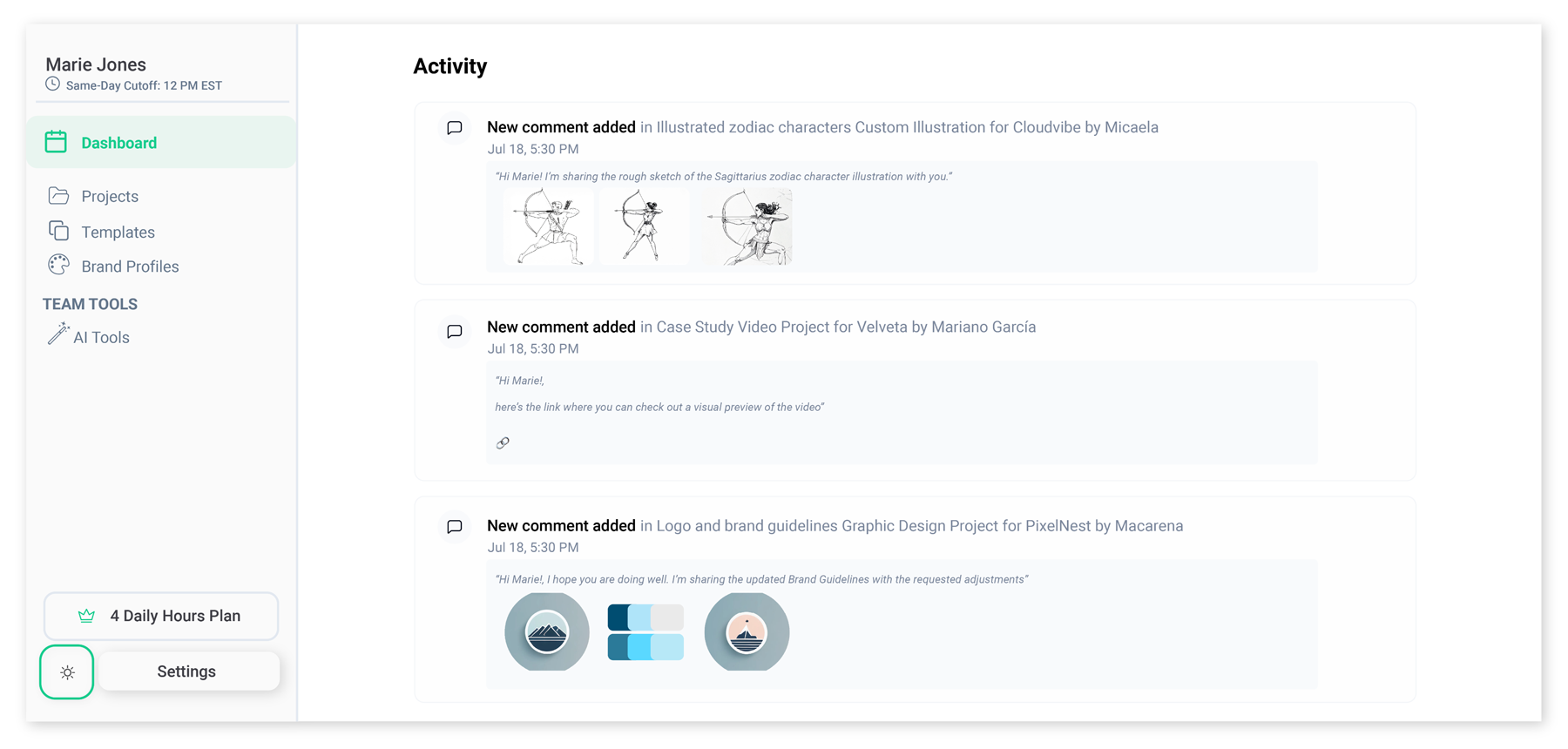 Marie Jones
Same-Day Cutoff: 12 PM EST

Dashboard
Projects
Templates
Brand Profiles

TEAM TOOLS
AI Tools

4 Daily Hours Plan
Settings

Activity

New comment added in Illustrated zodiac characters Custom Illustration for Cloudvibe by Micaela
Jul 18, 5:30 PM
"Hi Marie! I'm sharing the rough sketch of the Sagittarius zodiac character illustration with you."

New comment added in Case Study Video Project for Velveta by Mariano García
Jul 18, 5:30 PM
"Hi Marie!,

here's the link where you can check out a visual preview of the video"

New comment added in Logo and brand guidelines Graphic Design Project for PixelNest by Macarena
Jul 18, 5:30 PM
"Hi Marie!, I hope you are doing well. I'm sharing the updated Brand Guidelines with the requested adjustments"