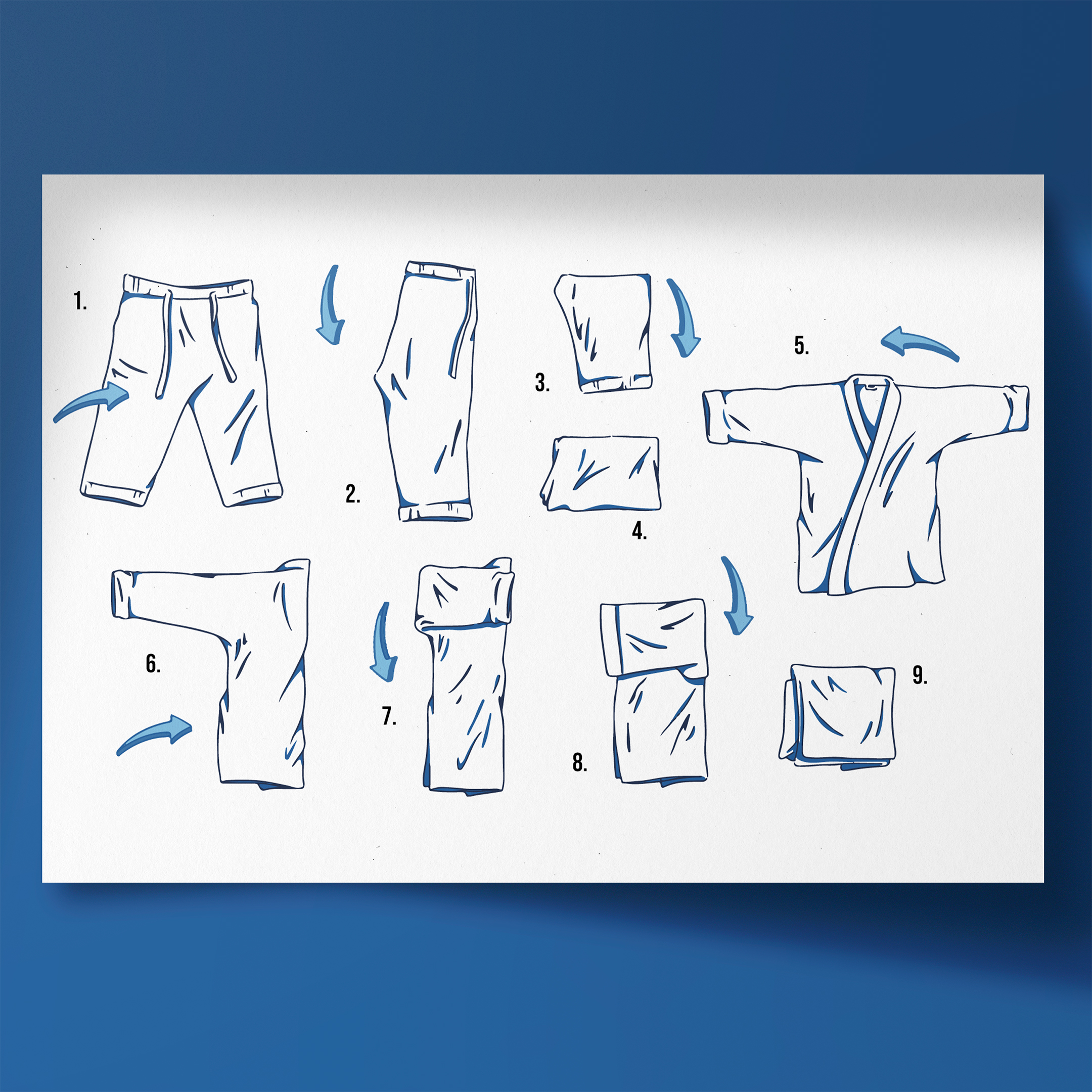 1.

2.

3.

4.

5.

6.

7.

8.

9.