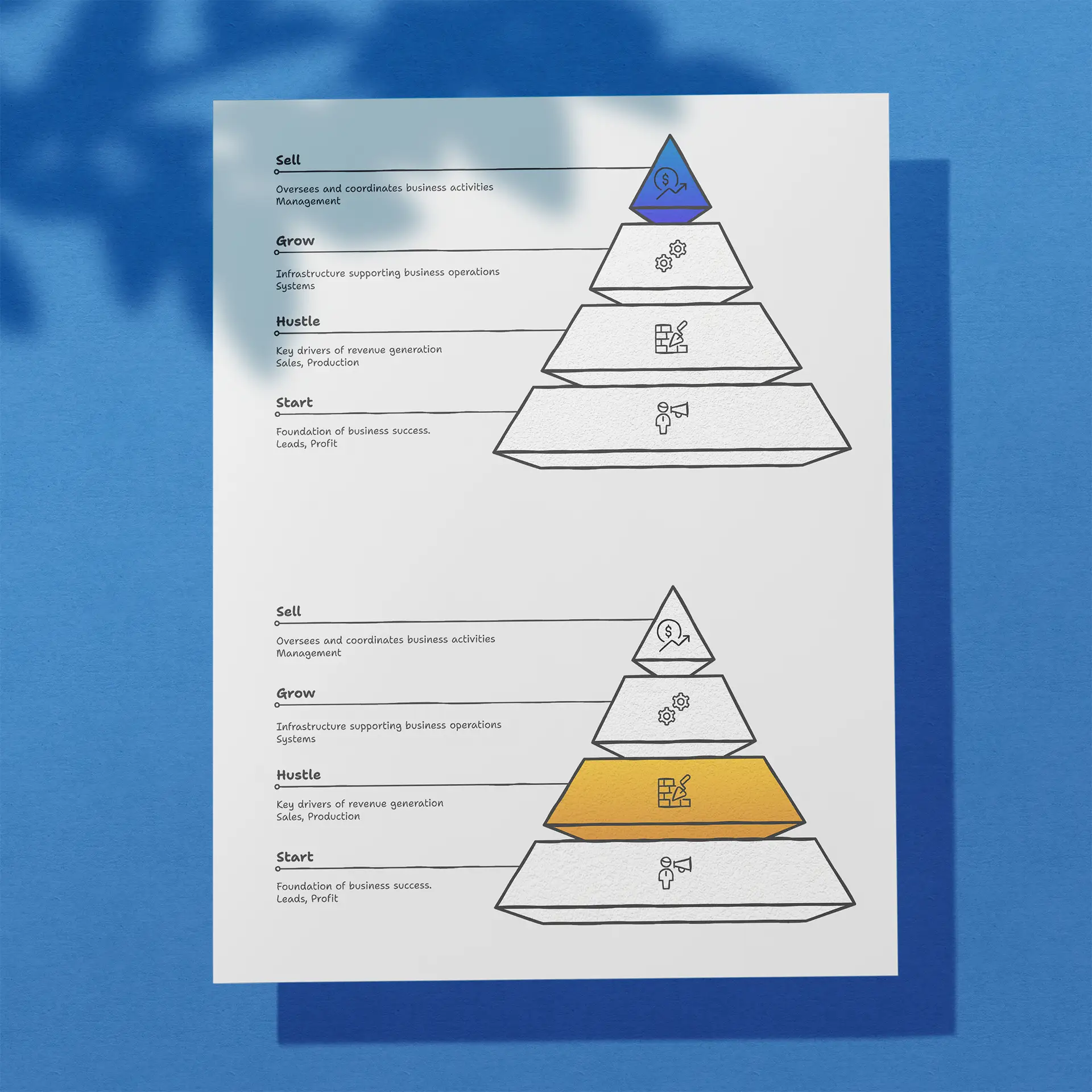 Sell

Oversees and coordinates business activities
Management

Grow

Infrastructure supporting business operations
Systems

Hustle

Key drivers of revenue generation
Sales, Production

Start

Foundation of business success.
Leads, Profit

Sell

Oversees and coordinates business activities
Management

Grow

Infrastructure supporting business operations
Systems

Hustle

Key drivers of revenue generation
Sales, Production

Start

Foundation of business success.
Leads, Profit